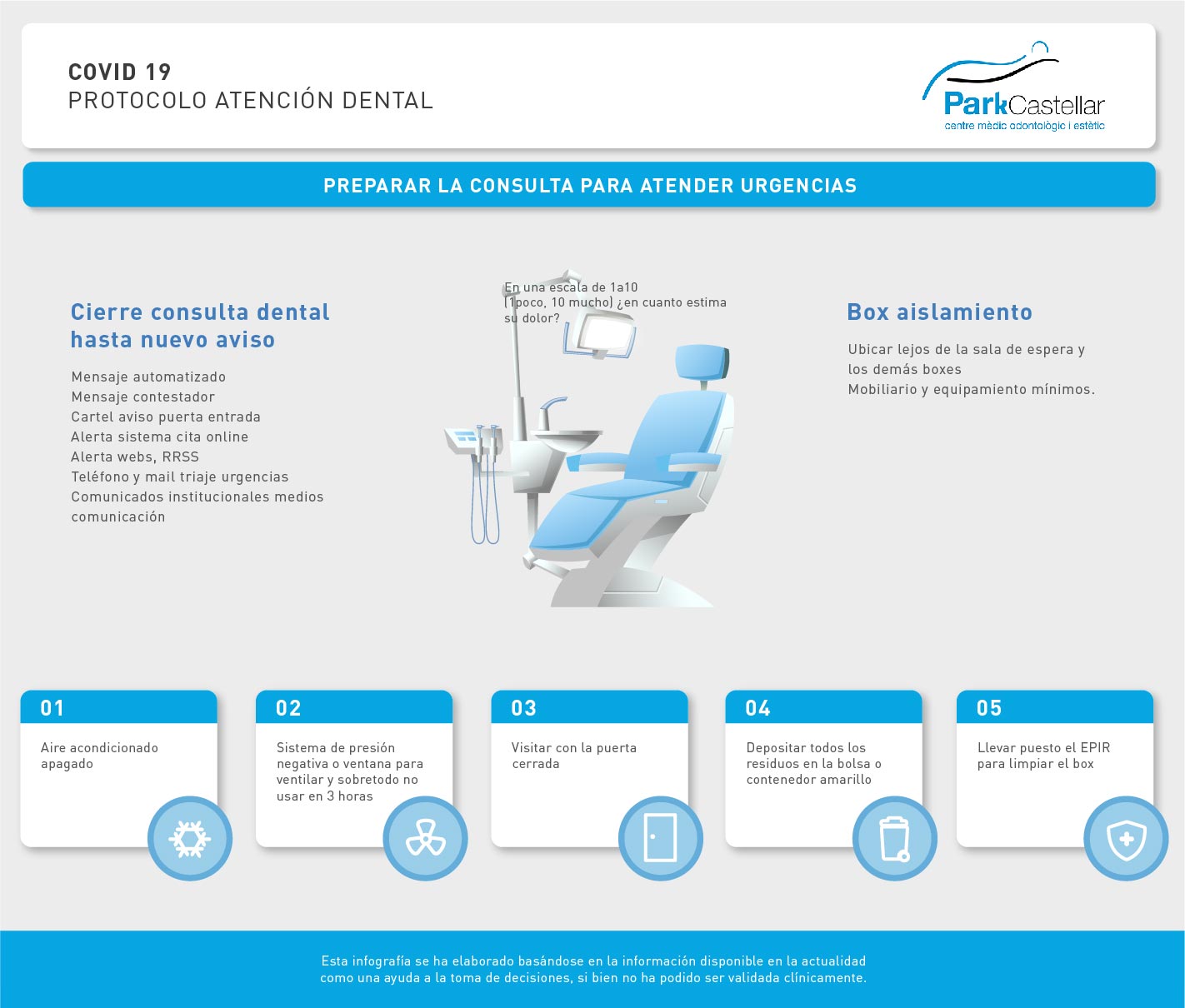 COVID 19
PROTOCOLO ATENCIÓN DENTAL

ParkCastellar
centre mèdic odontològic i estètic

PREPARAR LA CONSULTA PARA ATENDER URGENCIAS

Cierre consulta dental hasta nuevo aviso

Mensaje automatizado
Mensaje contestador
Cartel aviso puerta entrada
Alerta sistema cita online
Alerta webs, RRSS
Teléfono y mail triaje urgencias
Comunicados institucionales medios comunicación

En una escala de 1a10 (1poco, 10 mucho) ¿en cuanto estima su dolor?

Box aislamiento

Ubicar lejos de la sala de espera y los demás boxes
Mobiliario y equipamiento mínimos.

01
Aire acondicionado apagado

02
Sistema de presión negativa o ventana para ventilar y sobretodo no usar en 3 horas

03
Visitar con la puerta cerrada

04
Depositar todos los residuos en la bolsa o contenedor amarillo

05
Llevar puesto el EPIR para limpiar el box

Esta infografía se ha elaborado basándose en la información disponible en la actualidad como una ayuda a la toma de decisiones, si bien no ha podido ser validada clínicamente.